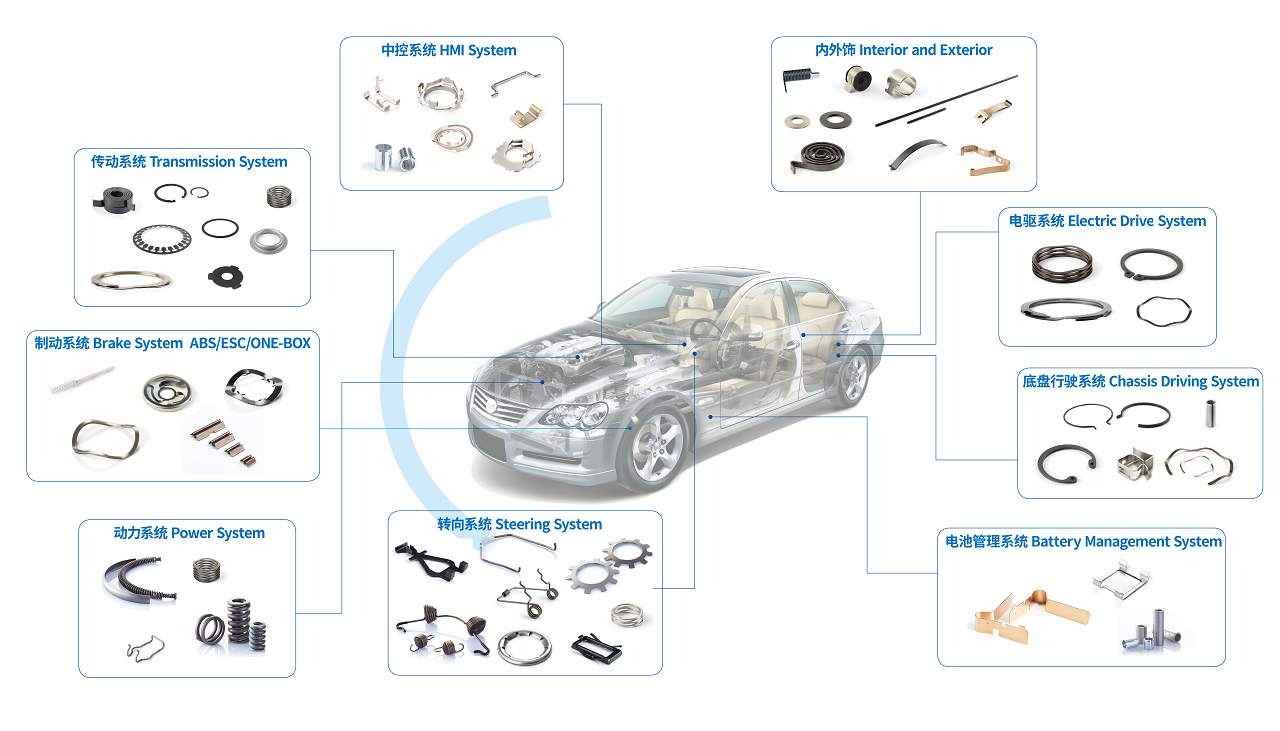 中控系统 HMI System

内外饰 Interior and Exterior

传动系统 Transmission System

电驱系统 Electric Drive System

制动系统 Brake System ABS/ESC/ONE-BOX

底盘行驶系统 Chassis Driving System

动力系统 Power System

转向系统 Steering System

电池管理系统 Battery Management System